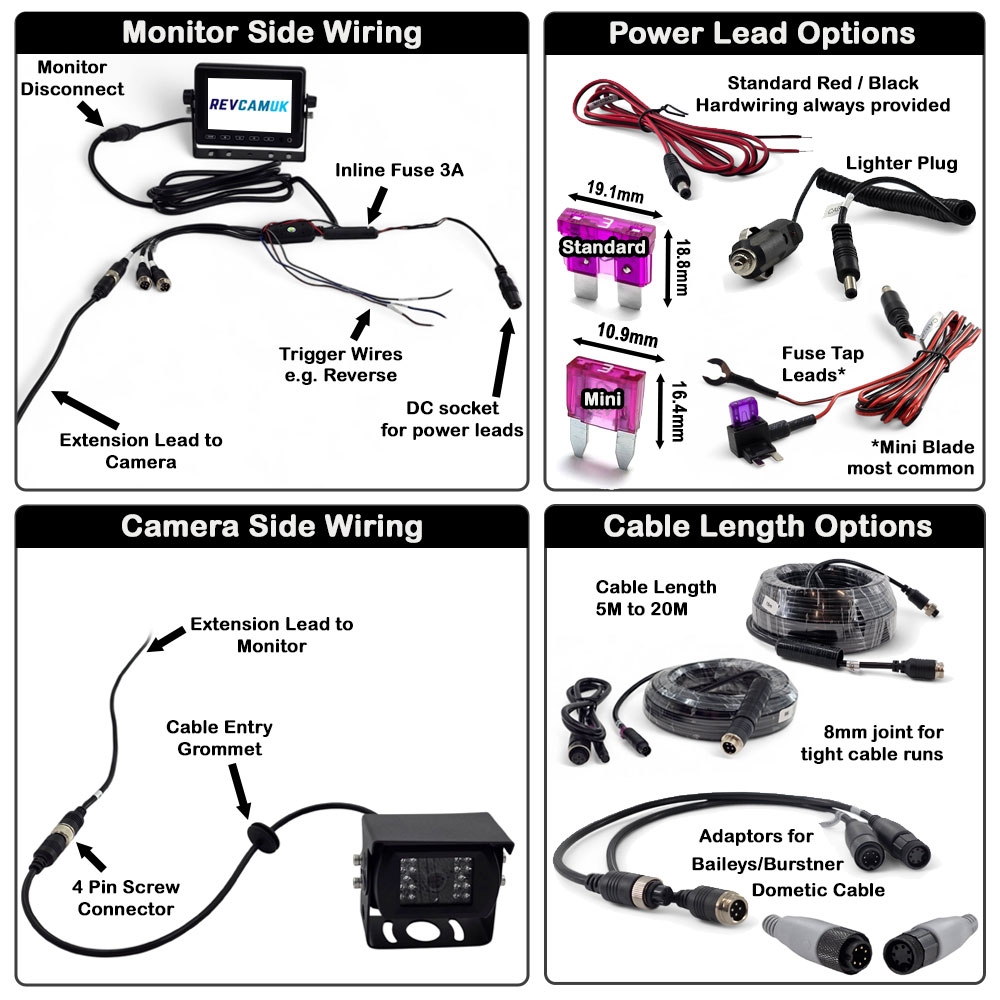 Monitor Side Wiring

Monitor Disconnect

REVCAMUK

Inline Fuse 3A

Trigger Wires e.g. Reverse

DC socket for power leads

Extension Lead to Camera

Power Lead Options

Standard Red / Black Hardwiring always provided

Lighter Plug

19.1mm

Standard

18.8mm

10.9mm

Mini

16.4mm

Fuse Tap Leads*

*Mini Blade most common

Camera Side Wiring

Extension Lead to Monitor

Cable Entry Grommet

4 Pin Screw Connector

Cable Length Options

Cable Length 5M to 20M

8mm joint for tight cable runs

Adaptors for Baileys/Burstner Dometic Cable